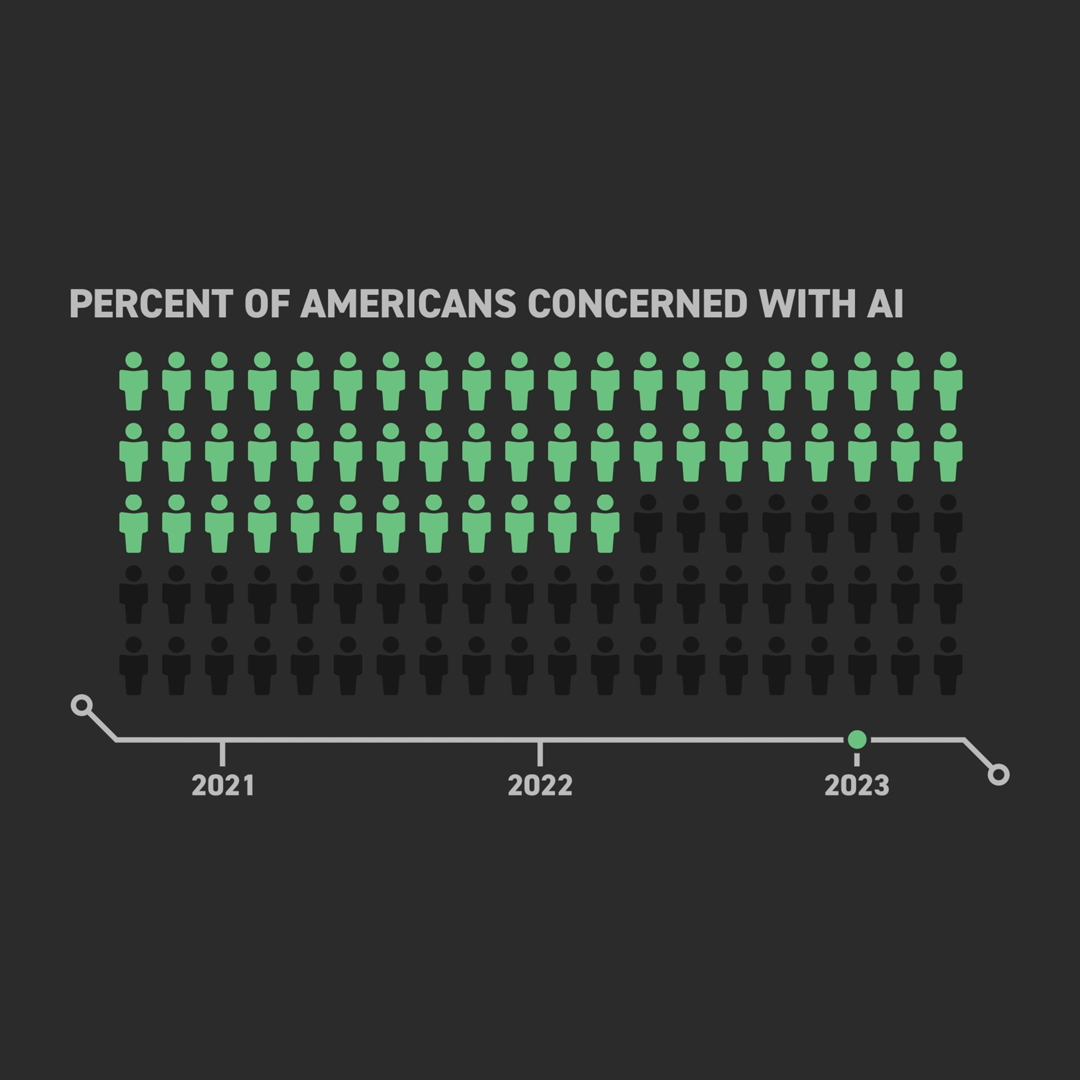 PERCENT OF AMERICANS CONCERNED WITH AI

2021
2022
2023